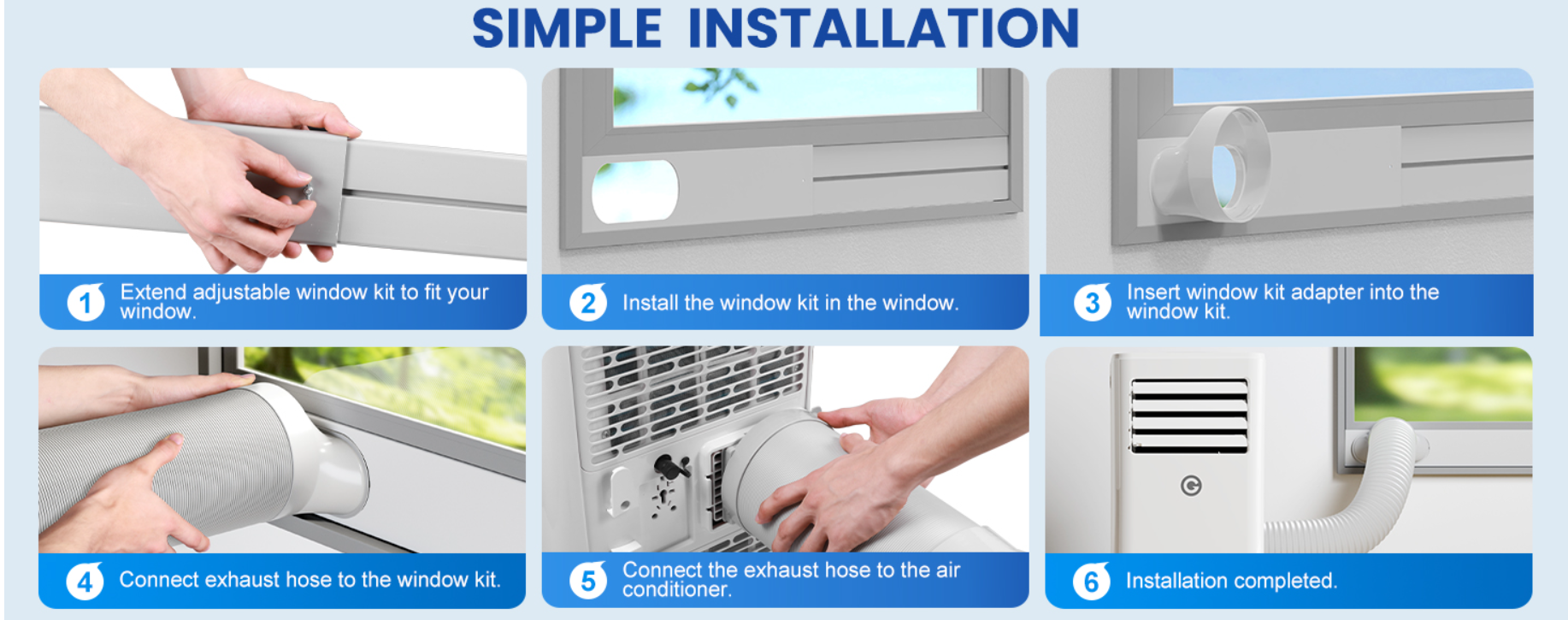 SIMPLE INSTALLATION

1 Extend adjustable window kit to fit your window.

2 Install the window kit in the window.

3 Insert window kit adapter into the window kit.

4 Connect exhaust hose to the window kit.

5 Connect the exhaust hose to the air conditioner.

6 Installation completed.